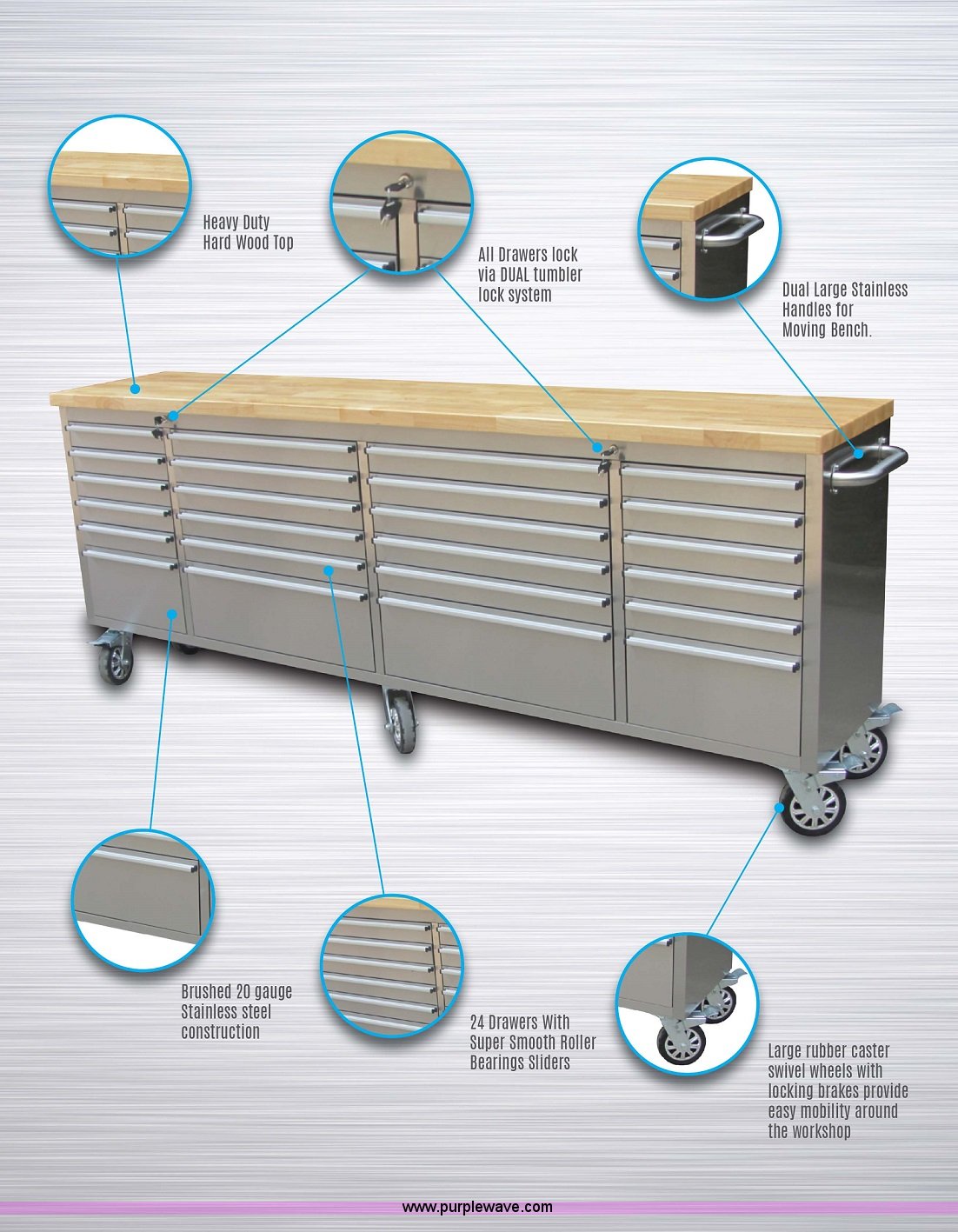 Heavy Duty Hard Wood Top

All Drawers lock via DUAL tumbler lock system

Dual Large Stainless Handles for Moving Bench.

Brushed 20 gauge Stainless steel construction

24 Drawers With Super Smooth Roller Bearings Sliders

Large rubber caster swivel wheels with locking brakes provide easy mobility around the workshop

www.purplewave.com